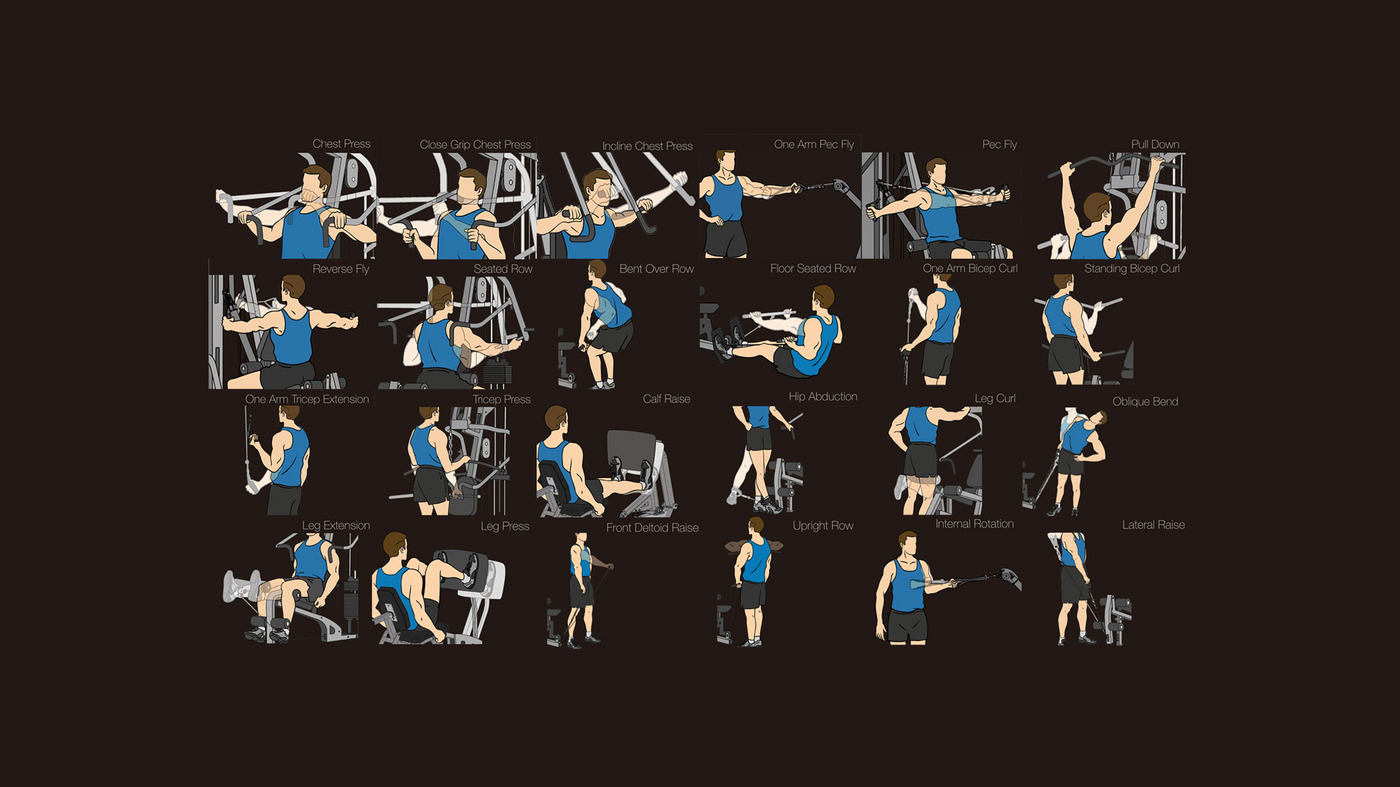 Chest Press
Close Grip Chest Press
Incline Chest Press
One Arm Pec Fly
Pec Fly
Pull Down
Reverse Fly
Seated Row
Bent Over Row
Floor Seated Row
One Arm Bicep Curl
Standing Bicep Curl
One Arm Tricep Extension
Tricep Press
Calf Raise
Hip Abduction
Leg Curl
Oblique Bend
Leg Extension
Leg Press
Front Deltoid Raise
Upright Row
Internal Rotation
Lateral Raise