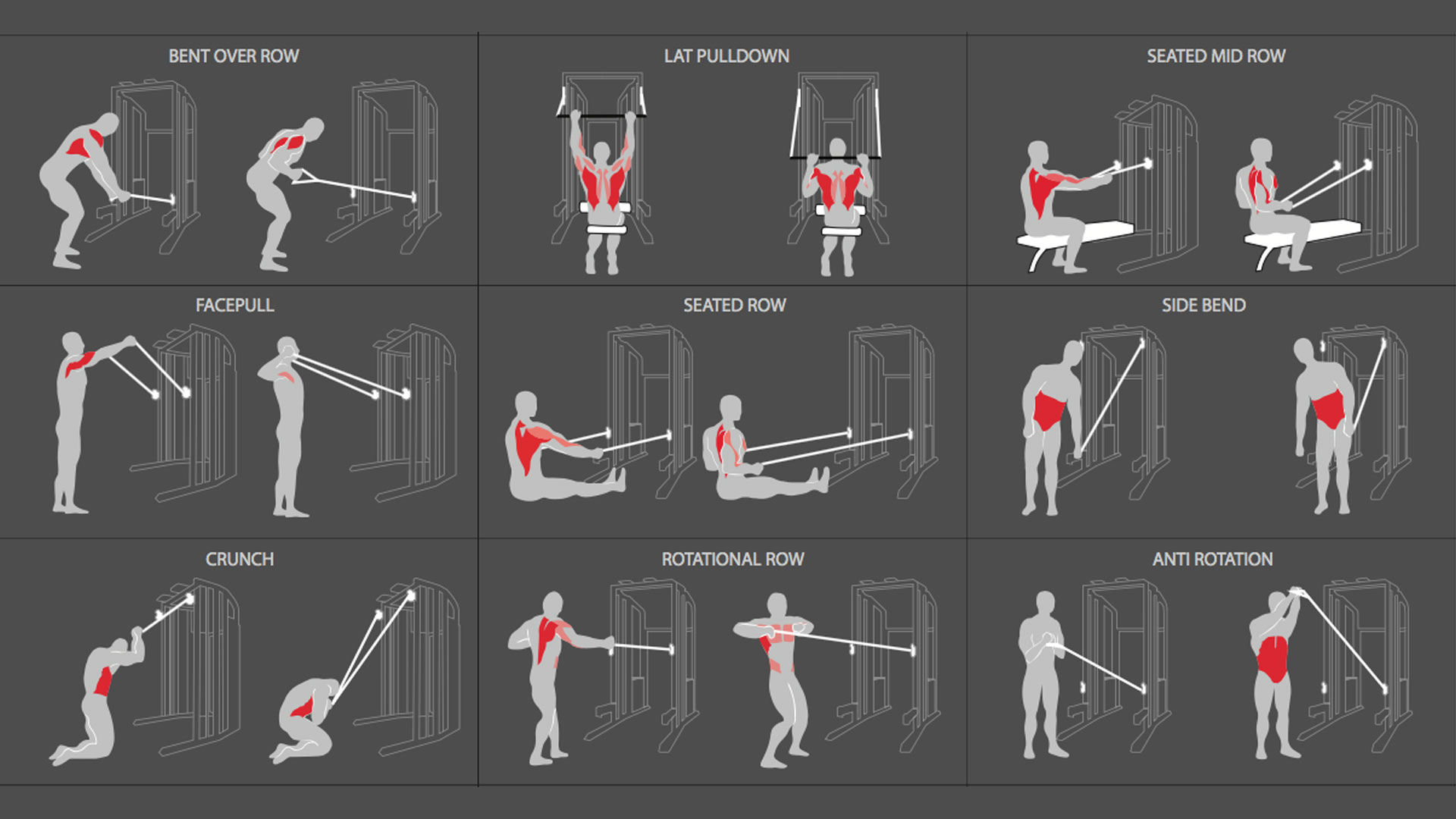 BENT OVER ROW

LAT PULLDOWN

SEATED MID ROW

FACEPULL

SEATED ROW

SIDE BEND

CRUNCH

ROTATIONAL ROW

ANTI ROTATION